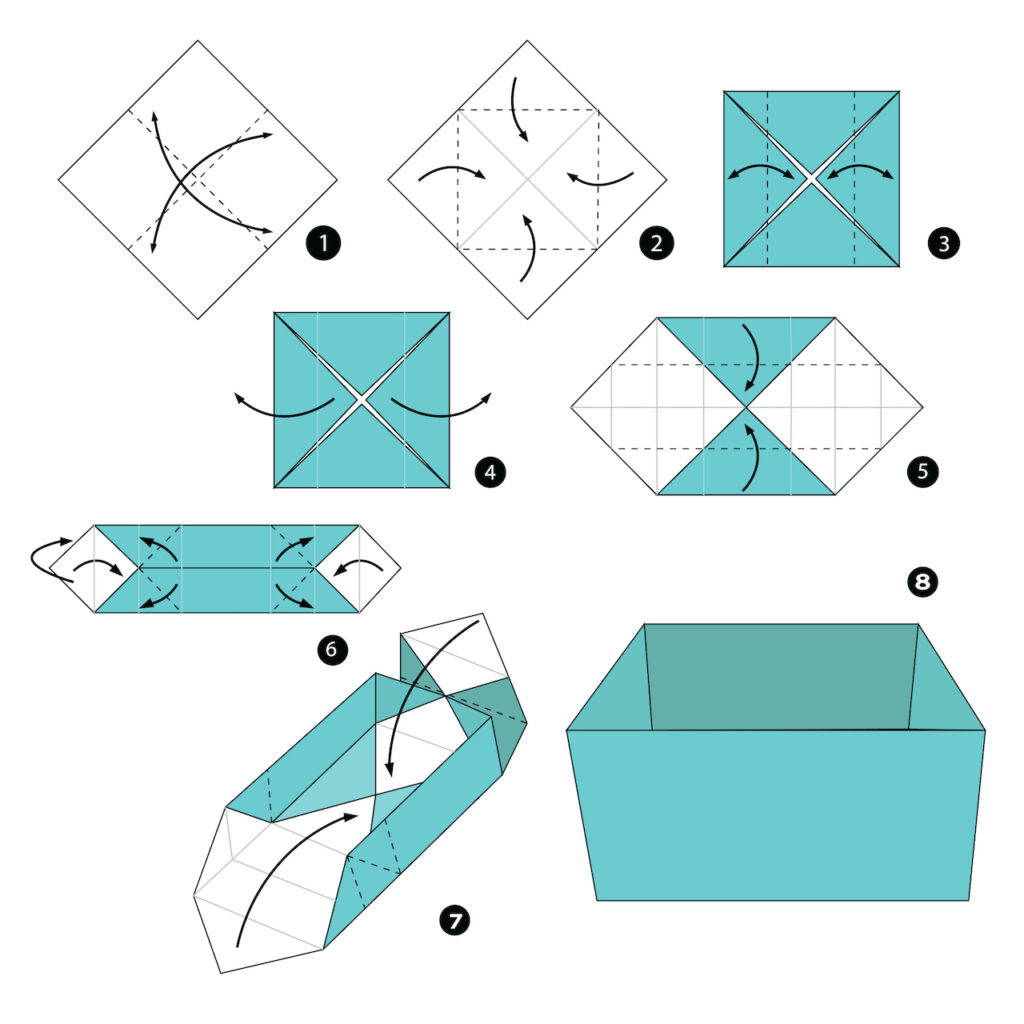 1
2
3
4
5
6
7
8