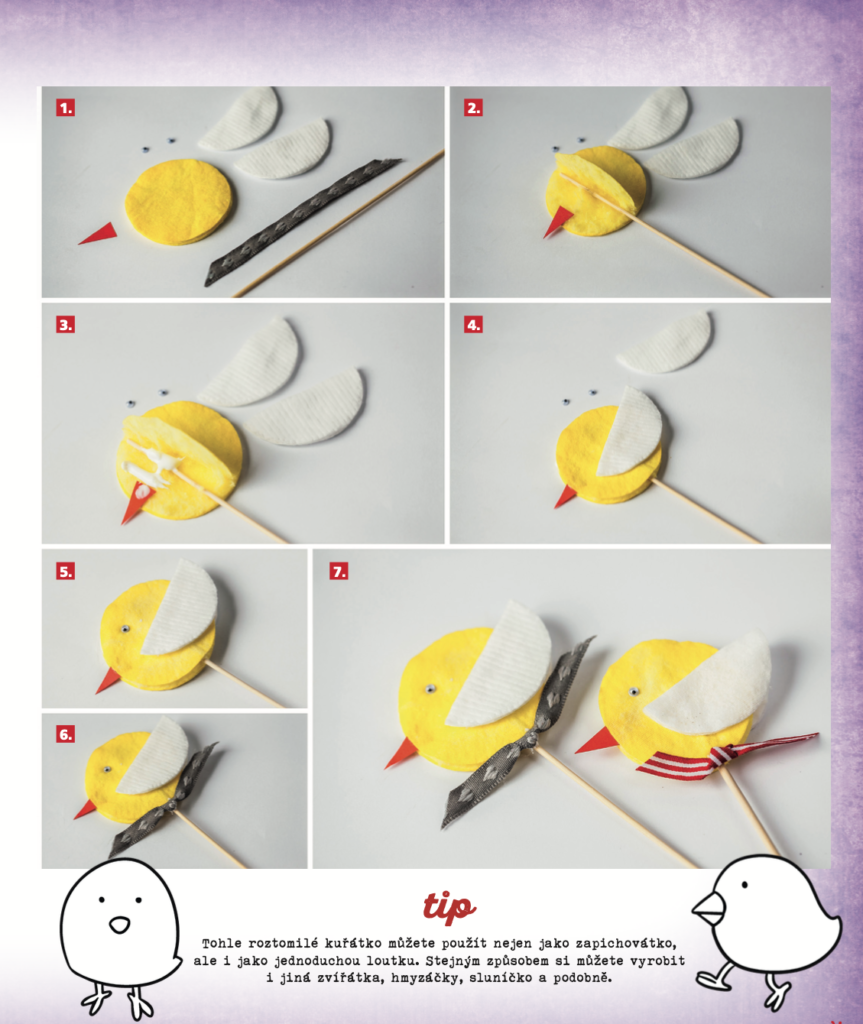 1.

2.

3.

4.

5.

6.

7.

tip

Tohle roztomilé kuřátko můžete použít nejen jako zapichovátko, ale i jako jednoduchou loutku. Stejným způsobem si můžete vyrobit i jiná zvířátka, hmyzáčky, sluníčko a podobně.